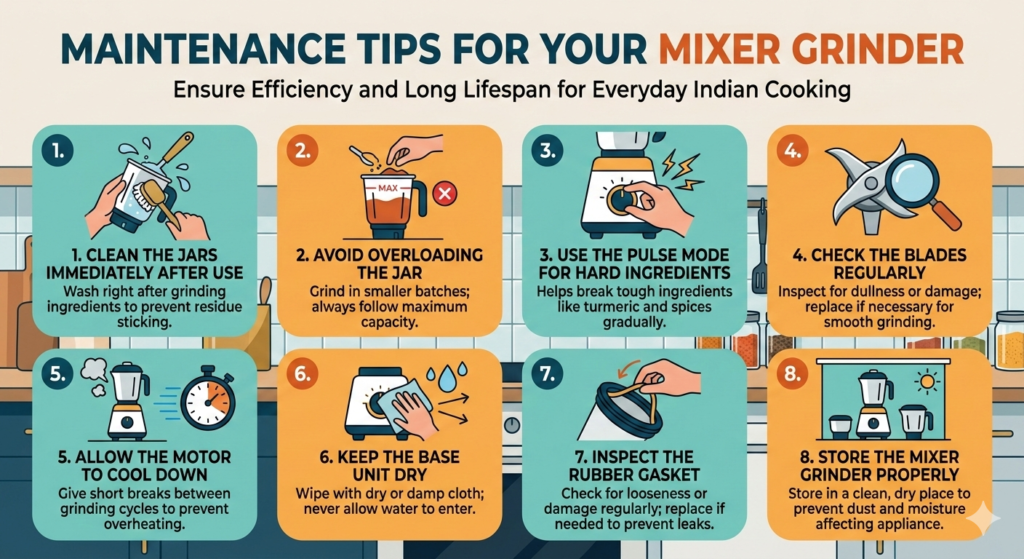 MAINTENANCE TIPS FOR YOUR MIXER GRINDER

Ensure Efficiency and Long Lifespan for Everyday Indian Cooking

1.

1. CLEAN THE JARS IMMEDIATELY AFTER USE

Wash right after grinding ingredients to prevent residue sticking.

2.

MAX

2. AVOID OVERLOADING THE JAR

Grind in smaller batches; always follow maximum capacity.

3.

3. USE THE PULSE MODE FOR HARD INGREDIENTS

Helps break tough ingredients like turmeric and spices gradually.

4.

4. CHECK THE BLADES REGULARLY

Inspect for dullness or damage; replace if necessary for smooth grinding.

5.

5. ALLOW THE MOTOR TO COOL DOWN

Give short breaks between grinding cycles to prevent overheating.

6.

6. KEEP THE BASE UNIT DRY

Wipe with dry or damp cloth; never allow water to enter.

7.

7. INSPECT THE RUBBER GASKET

Check for looseness or damage regularly; replace if needed to prevent leaks.

8.

8. STORE THE MIXER GRINDER PROPERLY

Store in a clean, dry place to prevent dust and moisture affecting appliance.